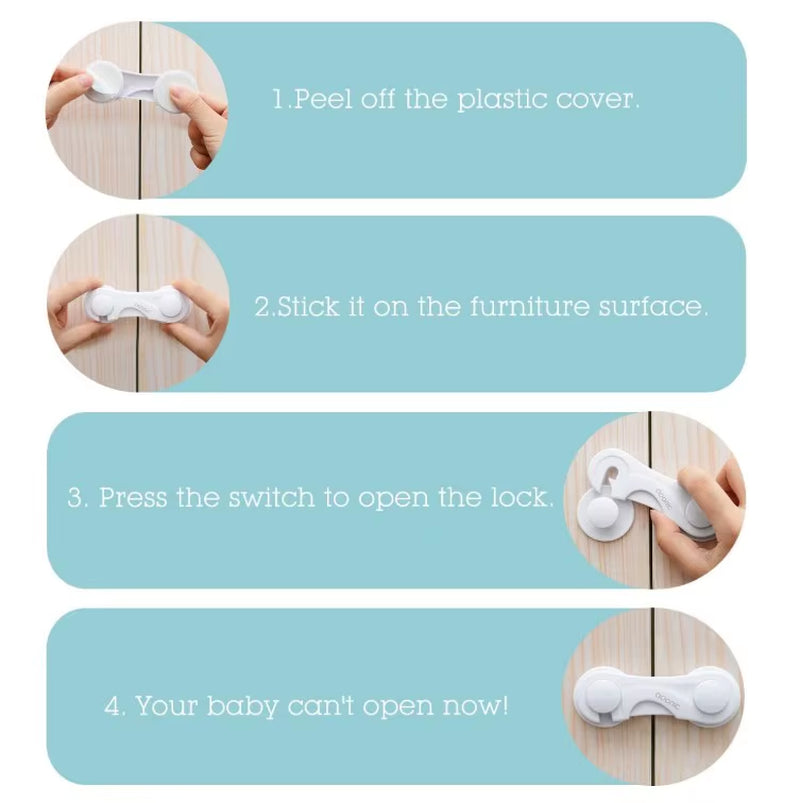 1.Peel off the plastic cover.

2.Stick it on the furniture surface.

3. Press the switch to open the lock.

4. Your baby can't open now!